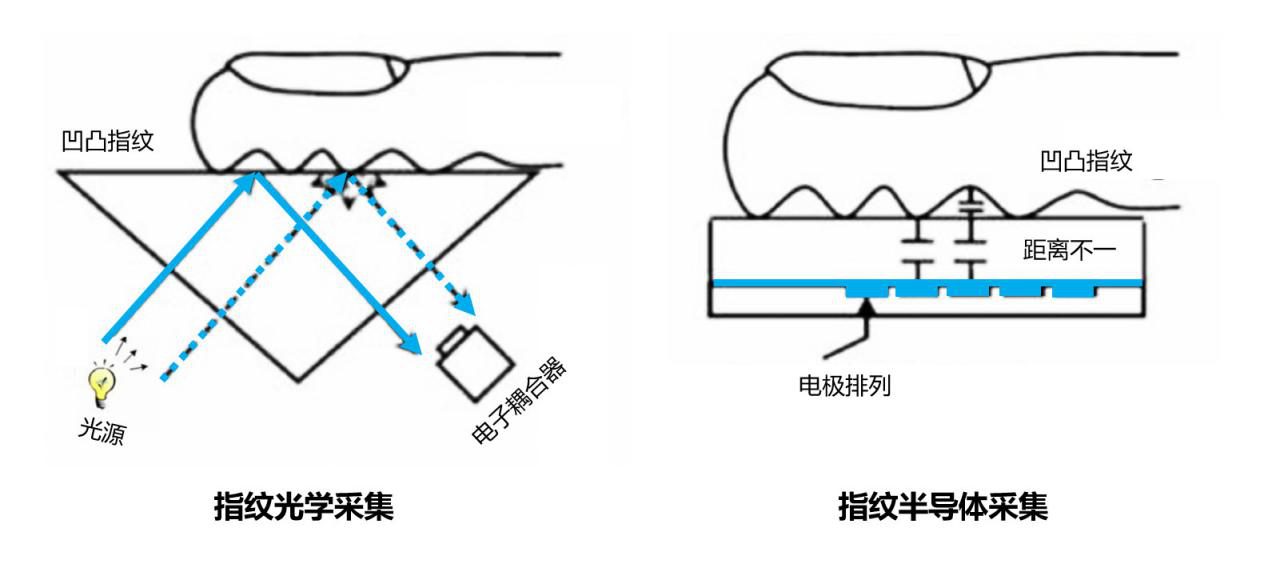 凹凸指纹

光源

电子耦合器

指纹光学采集

凹凸指纹

距离不一

电极排列

指纹半导体采集